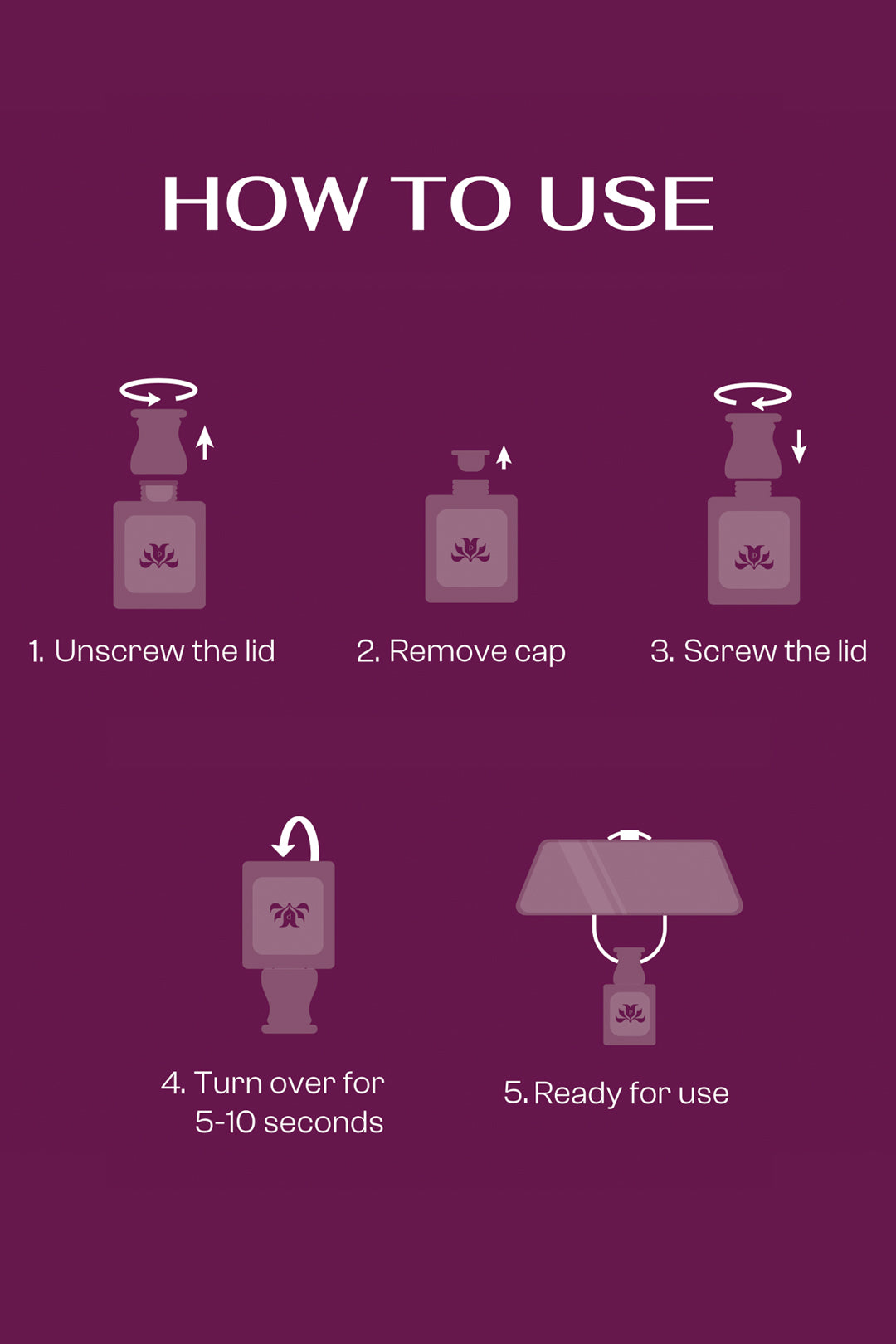 HOW TO USE

1. Unscrew the lid

2. Remove cap

3. Screw the lid

4. Turn over for 5-10 seconds

5. Ready for use